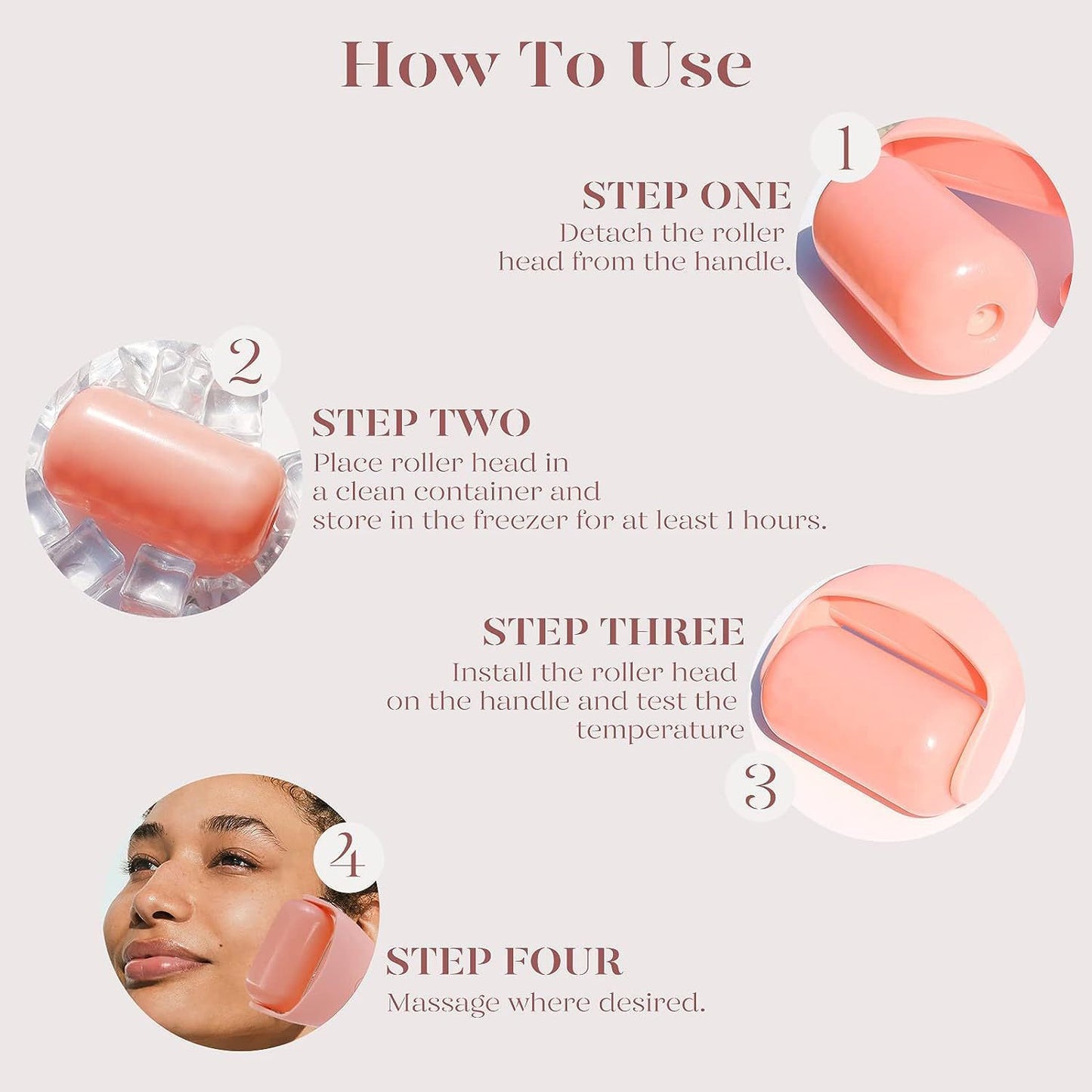 How To Use

1

STEP ONE
Detach the roller head from the handle.

2

STEP TWO
Place roller head in a clean container and store in the freezer for at least 1 hours.

STEP THREE
Install the roller head on the handle and test the temperature

3

4

STEP FOUR
Massage where desired.